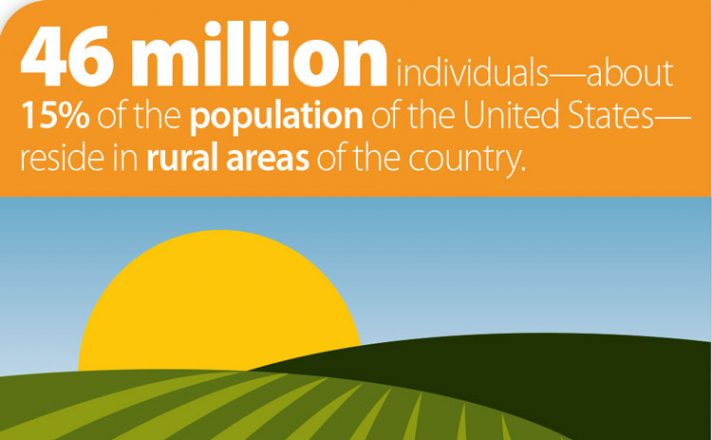 46 million individuals—about 15% of the population of the United States—reside in rural areas of the country.